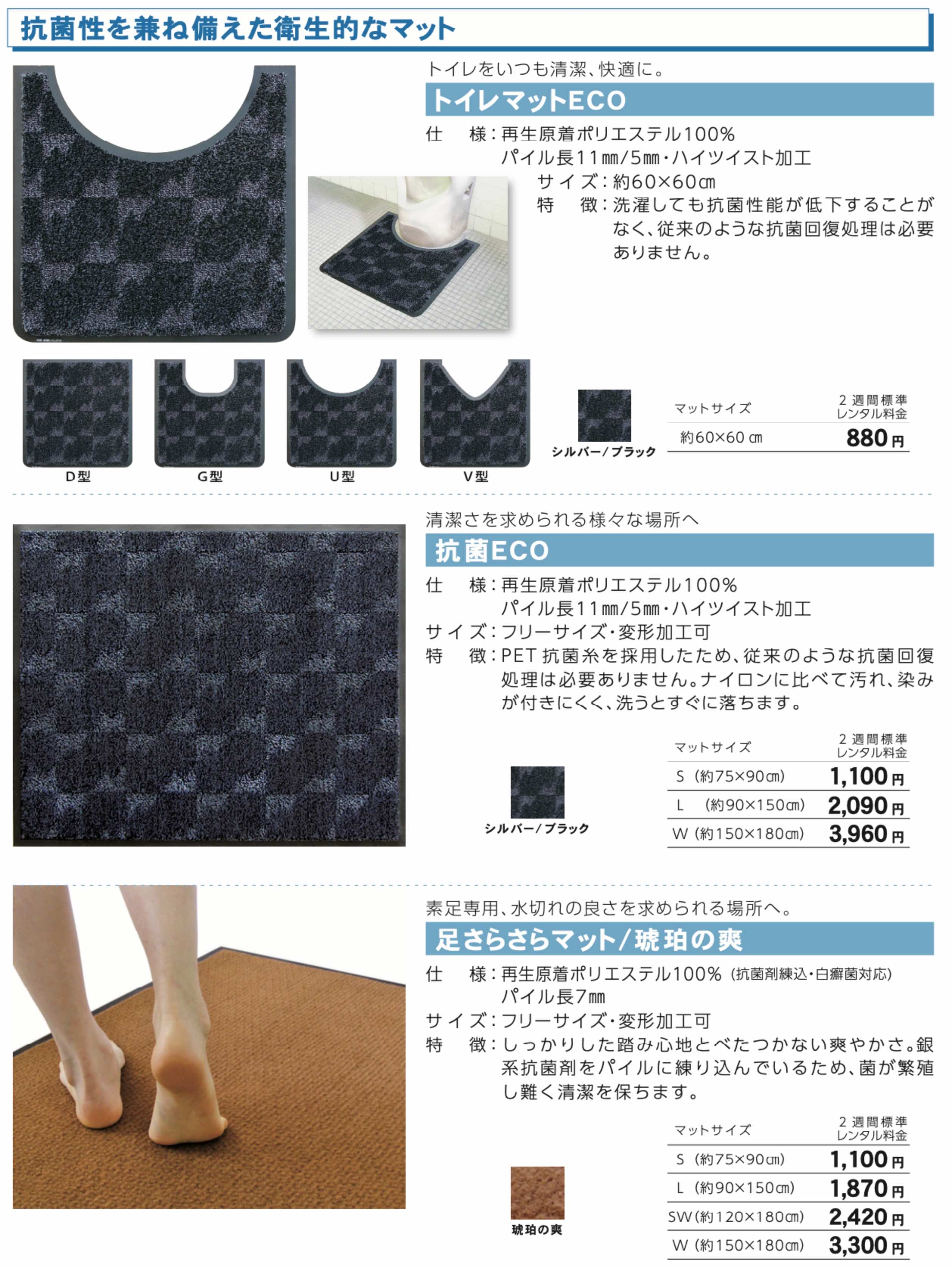 抗菌性を兼ね備えた衛生的なマット

トイレをいつも清潔、快適に。

トイレマットECO

仕　様：再生原着ポリエステル100%
パイル長11㎜/5㎜・ハイツイスト加工
サイズ：約60×60㎝
特　徴：洗濯しても抗菌性能が低下することがなく、従来のような抗菌回復処理は必要ありません。

D型　G型　U型　V型

シルバー/ブラック

| マットサイズ | 2週間標準レンタル料金 |
|---|---|
| 約60×60㎝ | 880円 |

清潔さを求められる様々な場所へ

抗菌ECO

仕　様：再生原着ポリエステル100%
パイル長11㎜/5㎜・ハイツイスト加工
サイズ：フリーサイズ・変形加工可
特　徴：PET抗菌糸を採用したため、従来のような抗菌回復処理は必要ありません。ナイロンに比べて汚れ、染みが付きにくく、洗うとすぐに落ちます。

シルバー/ブラック

| マットサイズ | 2週間標準レンタル料金 |
|---|---|
| S（約75×90㎝） | 1,100円 |
| L（約90×150㎝） | 2,090円 |
| W（約150×180㎝） | 3,960円 |

素足専用、水切れの良さを求められる場所へ。

足さらさらマット/琥珀の爽

仕　様：再生原着ポリエステル100%（抗菌剤練込・白癬菌対応）
パイル長7㎜
サイズ：フリーサイズ・変形加工可
特　徴：しっかりした踏み心地とべたつかない爽やかさ。銀系抗菌剤をパイルに練り込んでいるため、菌が繁殖し難く清潔を保ちます。

琥珀の爽

| マットサイズ | 2週間標準レンタル料金 |
|---|---|
| S（約75×90㎝） | 1,100円 |
| L（約90×150㎝） | 1,870円 |
| SW（約120×180㎝） | 2,420円 |
| W（約150×180㎝） | 3,300円 |